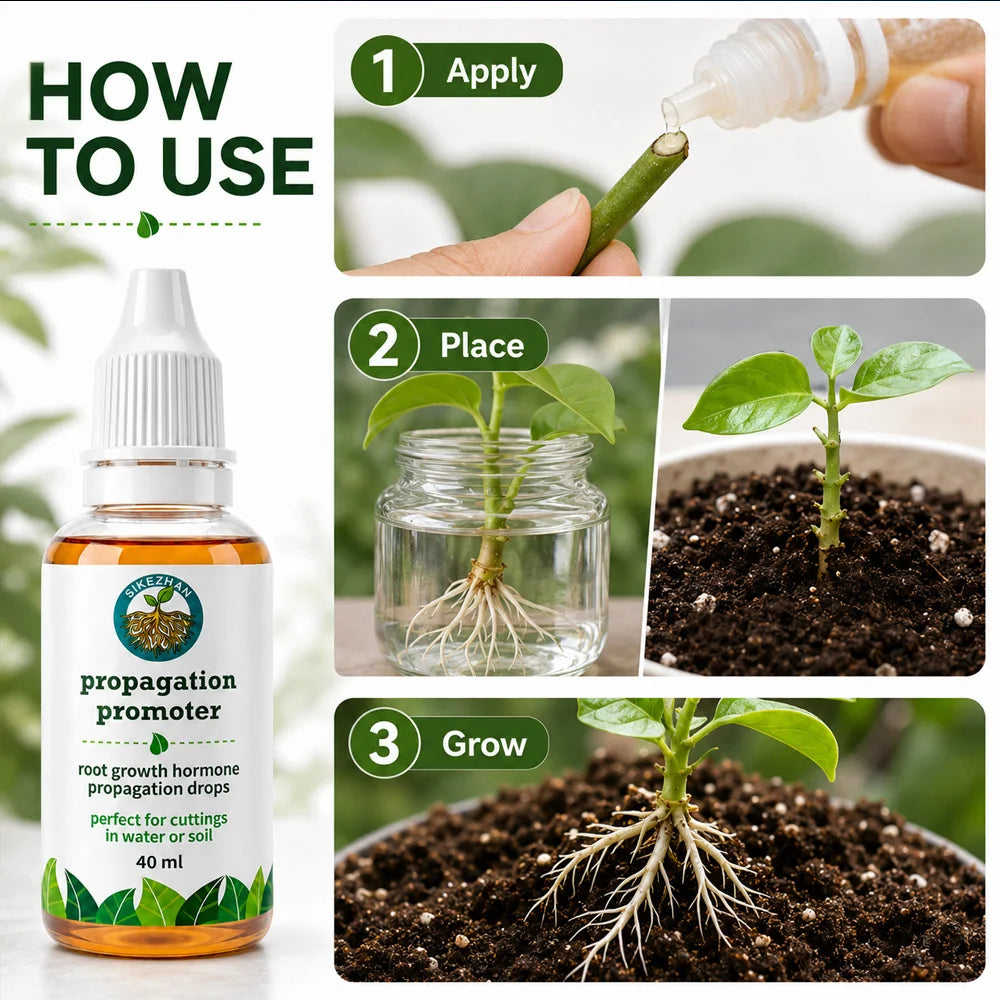 HOW TO USE

SIKEZHAN

propagation promoter

root growth hormone propagation drops

perfect for cuttings in water or soil

40 ml

1 Apply

2 Place

3 Grow